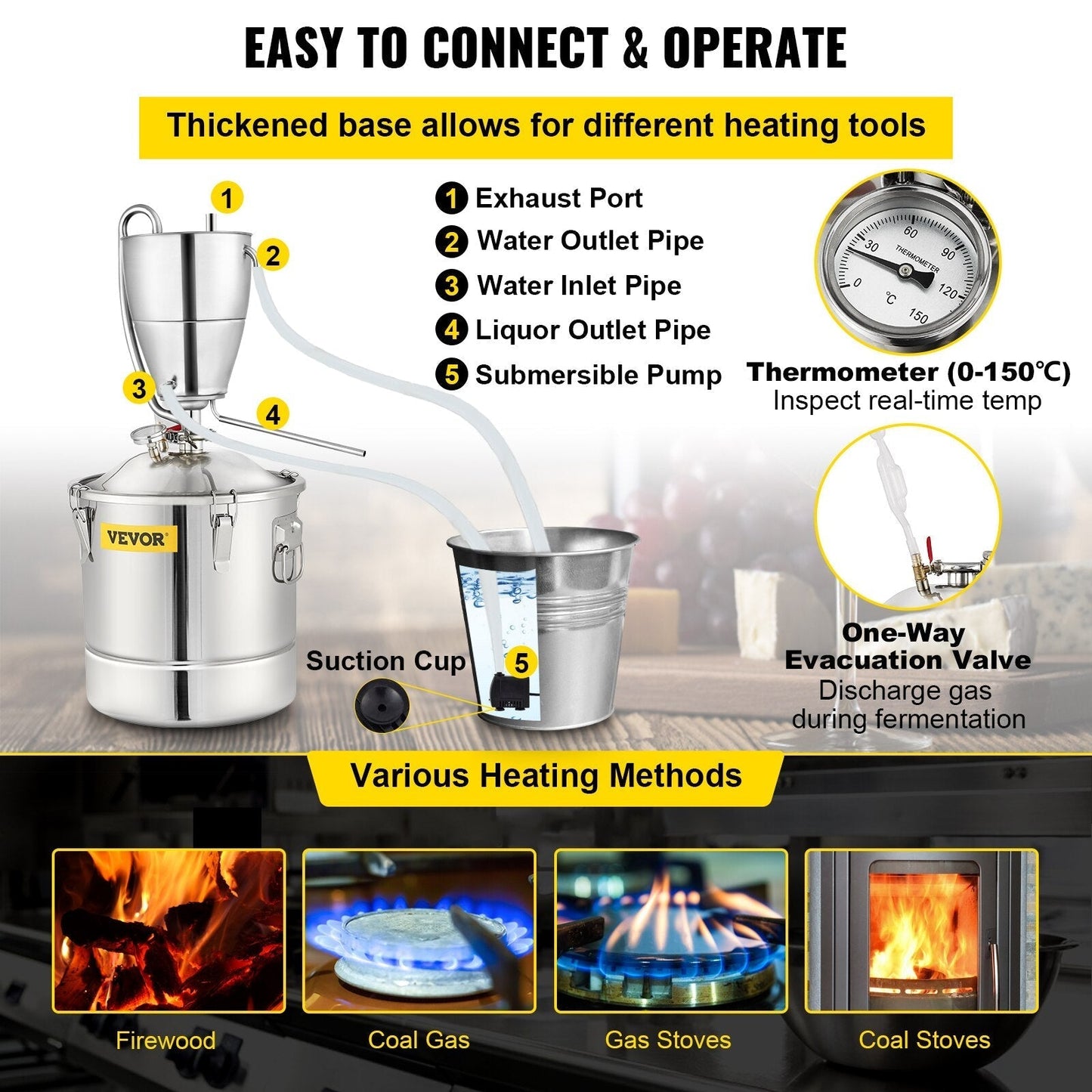 EASY TO CONNECT & OPERATE

Thickened base allows for different heating tools

1
2
3
4

VEVOR

1 Exhaust Port
2 Water Outlet Pipe
3 Water Inlet Pipe
4 Liquor Outlet Pipe
5 Submersible Pump

0 30 60 90 120 150 THERMOMETER ℃

Thermometer (0-150℃)
Inspect real-time temp

Suction Cup
5

One-Way
Evacuation Valve
Discharge gas
during fermentation

Various Heating Methods

Firewood
Coal Gas
Gas Stoves
Coal Stoves