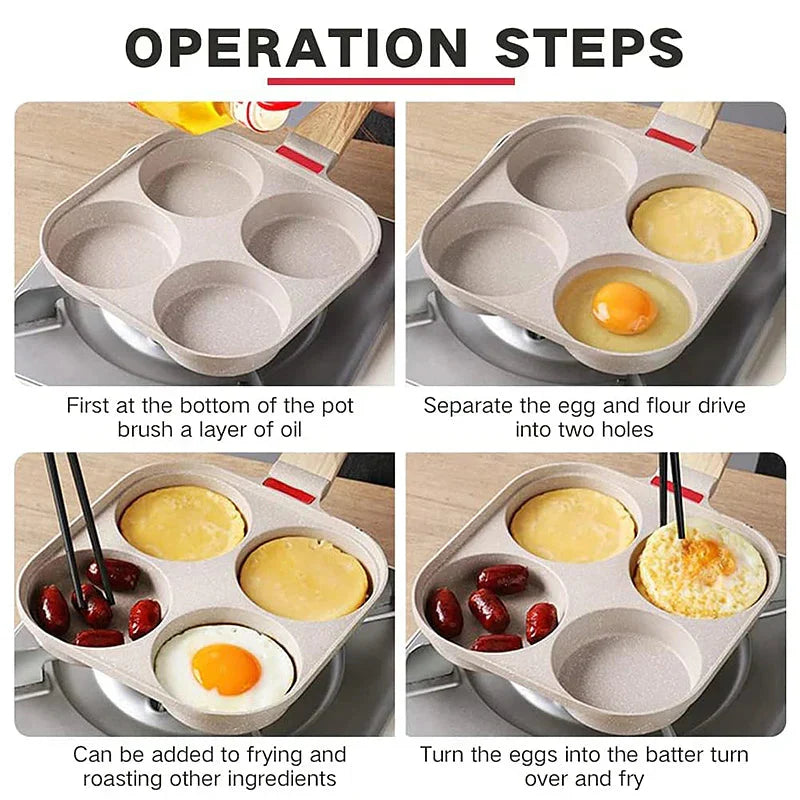 OPERATION STEPS

First at the bottom of the pot brush a layer of oil

Separate the egg and flour drive into two holes

Can be added to frying and roasting other ingredients

Turn the eggs into the batter turn over and fry