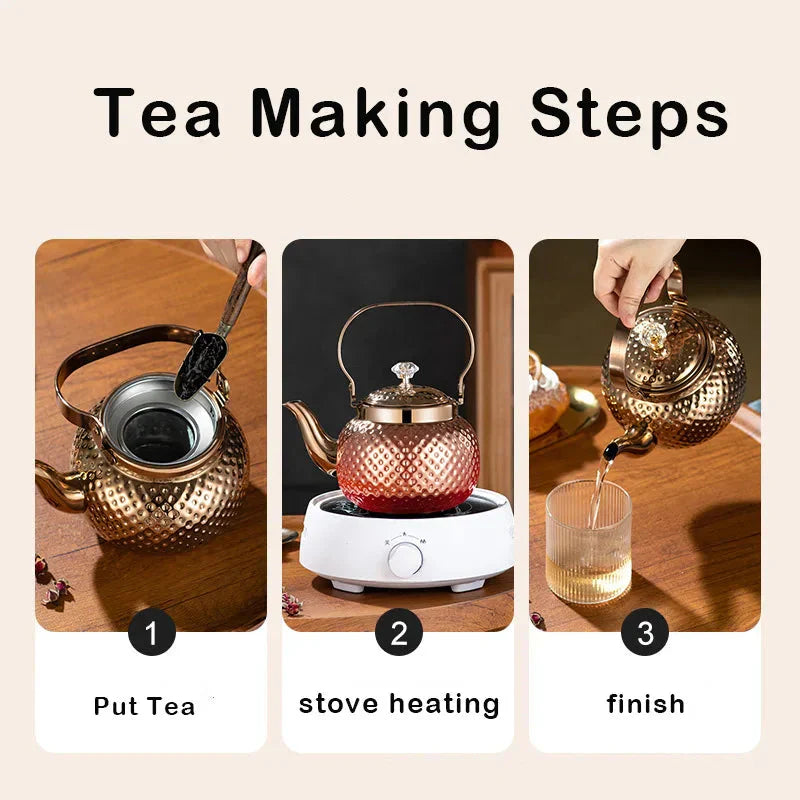 Tea Making Steps

1

Put Tea

2

stove heating

3

finish