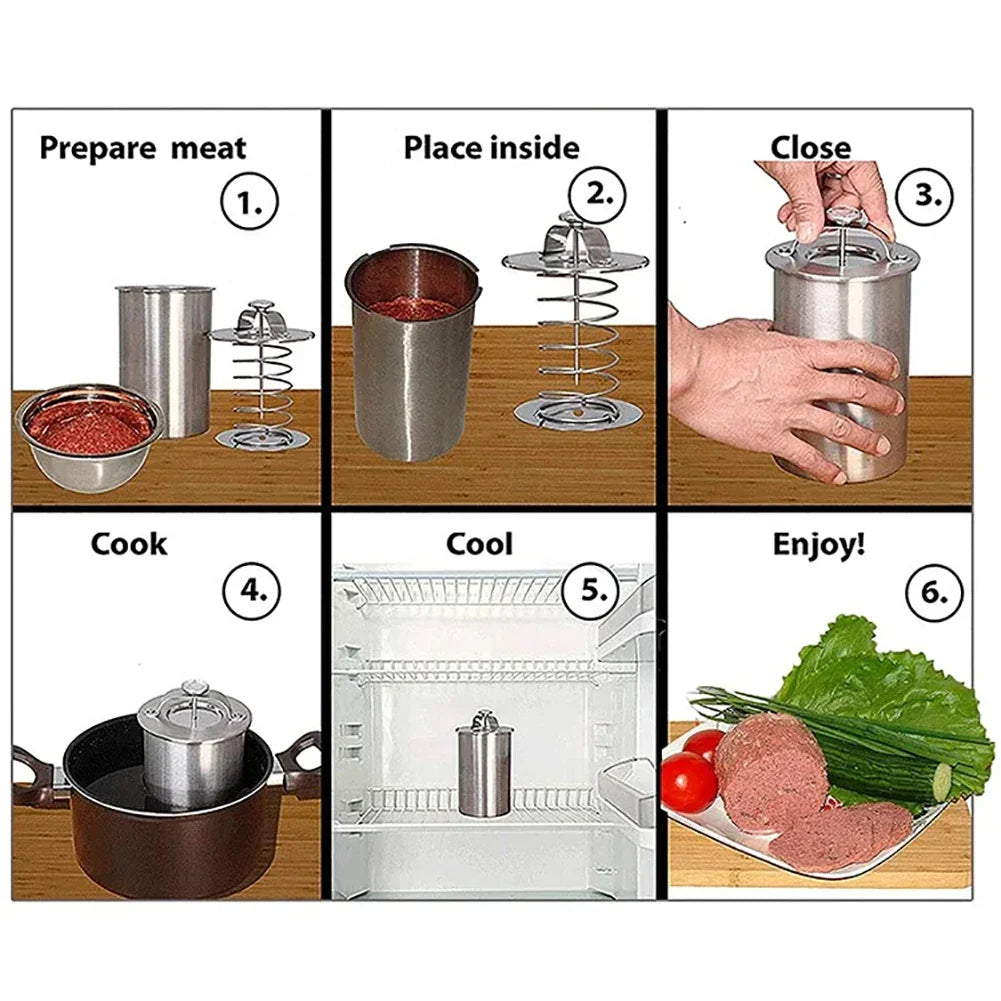 Prepare meat
1.

Place inside
2.

Close
3.

Cook
4.

Cool
5.

Enjoy!
6.