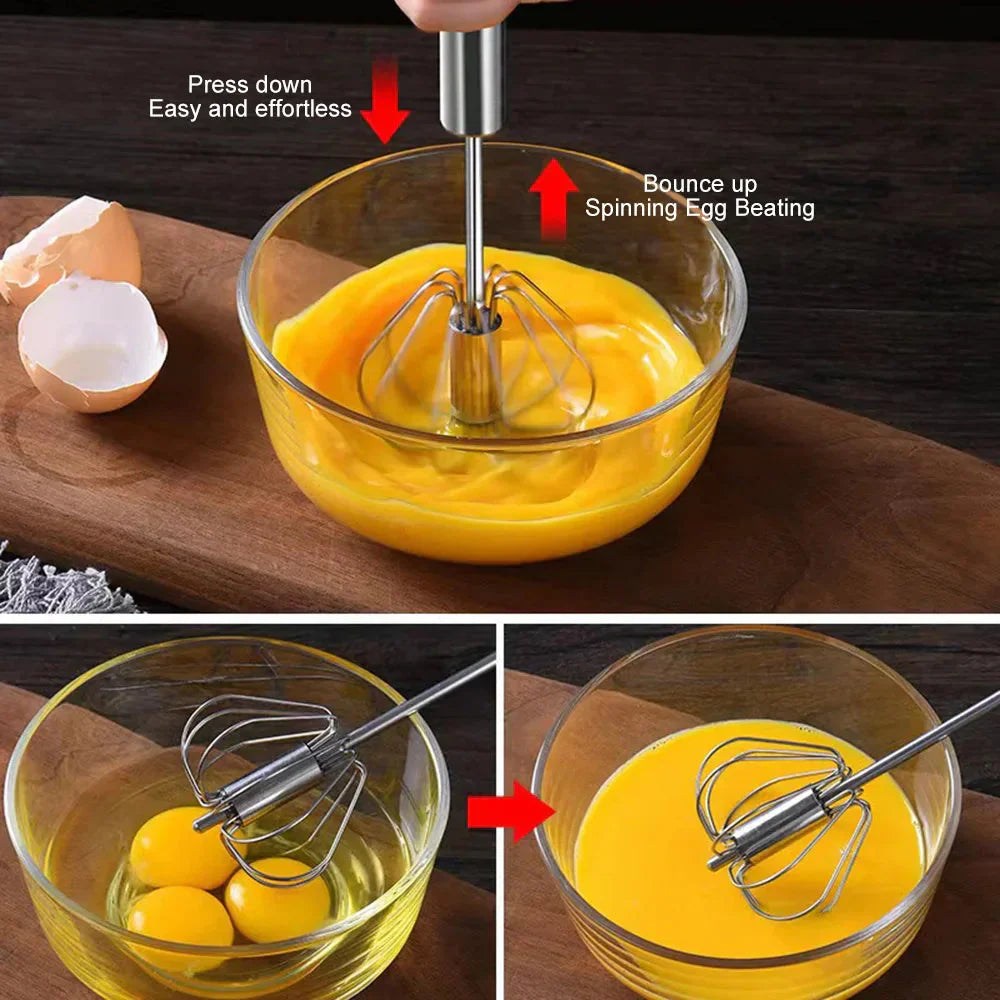 Press down
Easy and effortless

Bounce up
Spinning Egg Beating