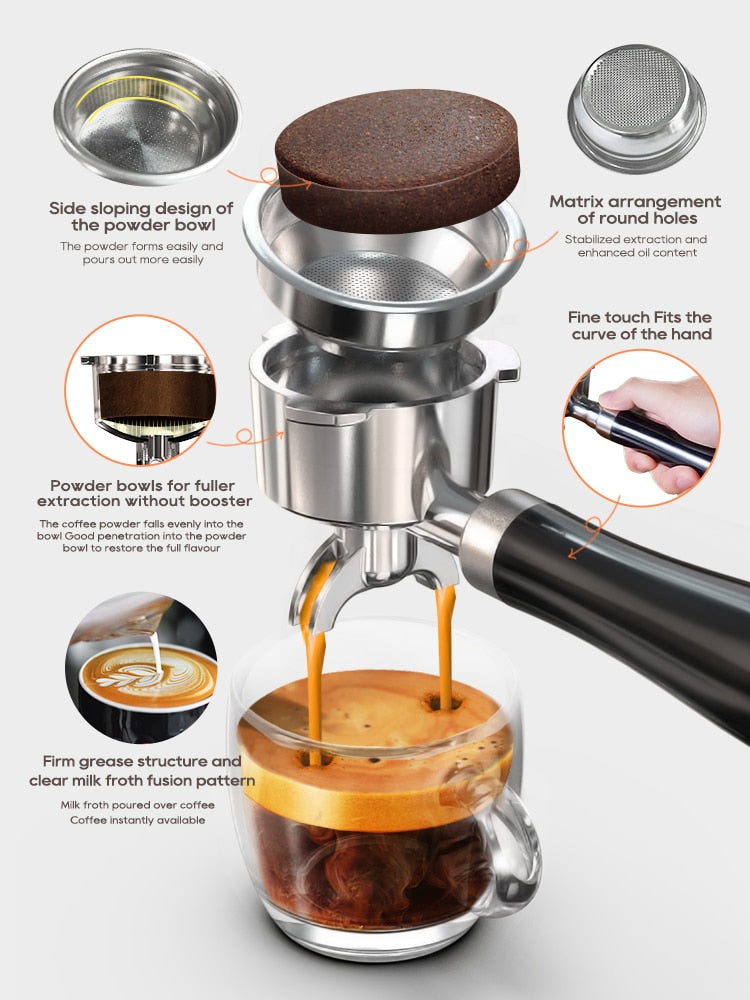 Side sloping design of the powder bowl

The powder forms easily and pours out more easily

Matrix arrangement of round holes

Stabilized extraction and enhanced oil content

Fine touch Fits the curve of the hand

Powder bowls for fuller extraction without booster

The coffee powder falls evenly into the bowl Good penetration into the powder bowl to restore the full flavour

Firm grease structure and clear milk froth fusion pattern

Milk froth poured over coffee
Coffee instantly available