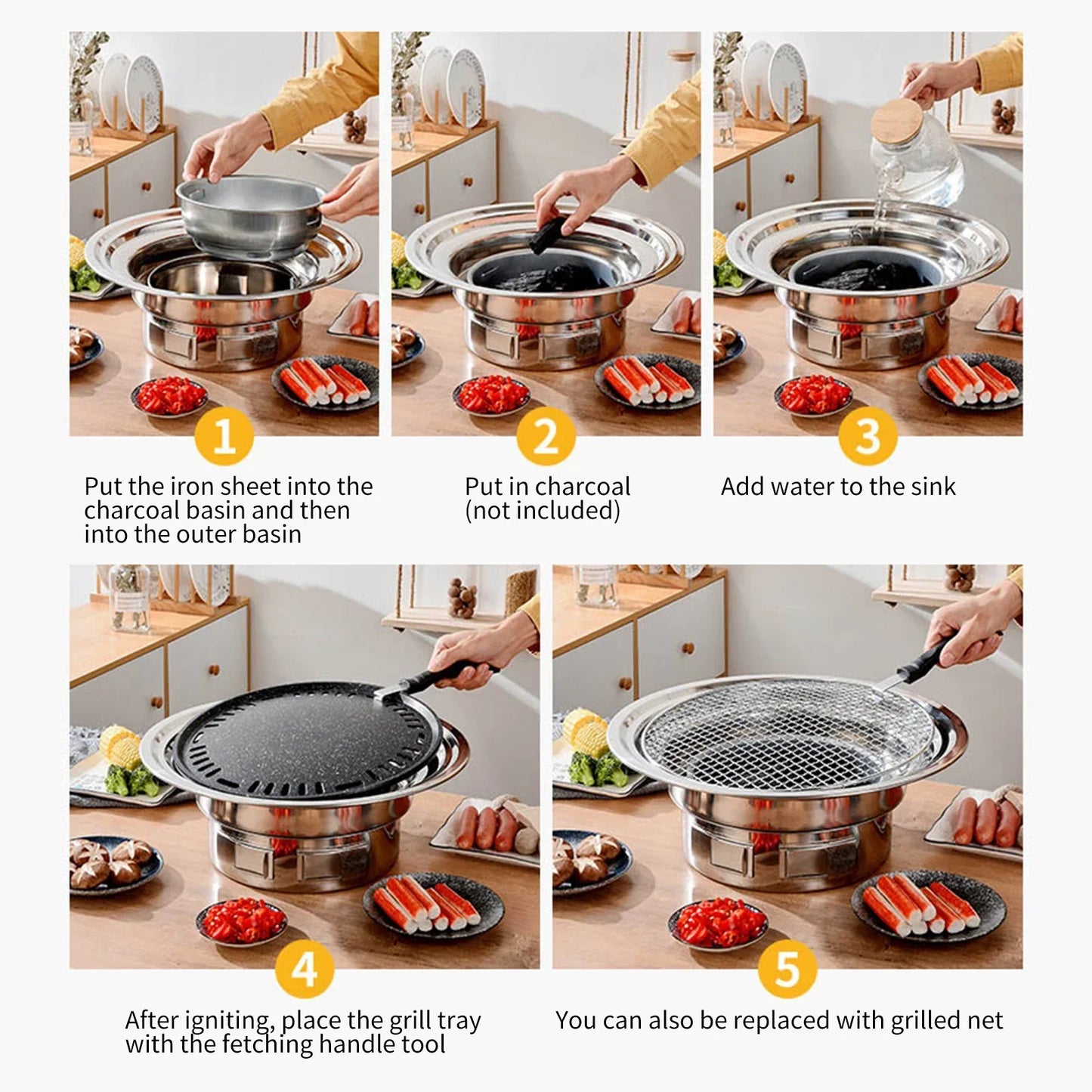 1

Put the iron sheet into the charcoal basin and then into the outer basin

2

Put in charcoal (not included)

3

Add water to the sink

4

After igniting, place the grill tray with the fetching handle tool

5

You can also be replaced with grilled net