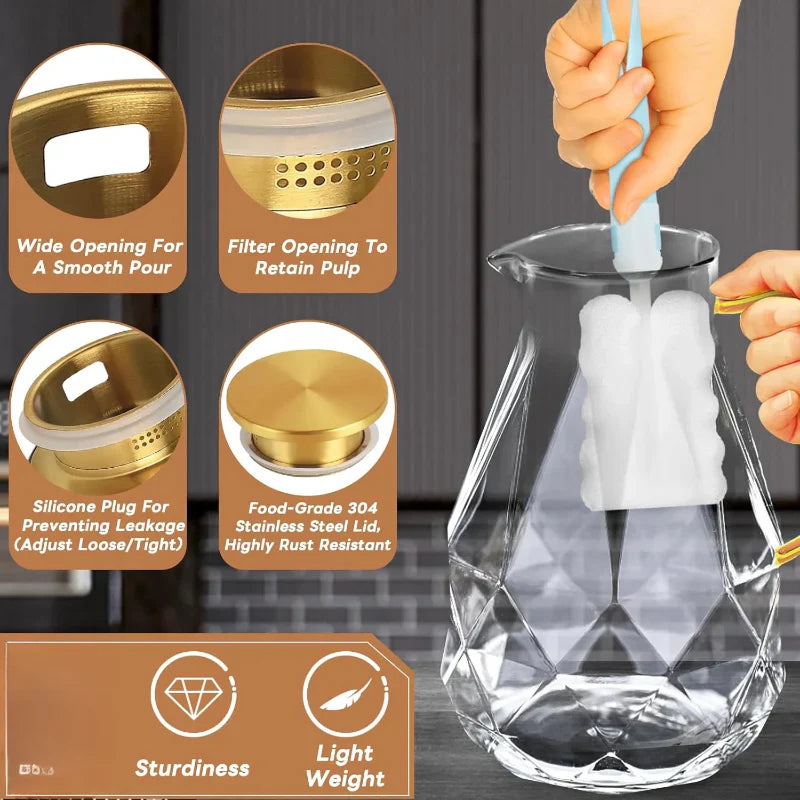 Wide Opening For A Smooth Pour

Filter Opening To Retain Pulp

Silicone Plug For Preventing Leakage (Adjust Loose/Tight)

Food-Grade 304 Stainless Steel Lid, Highly Rust Resistant

Sturdiness

Light Weight