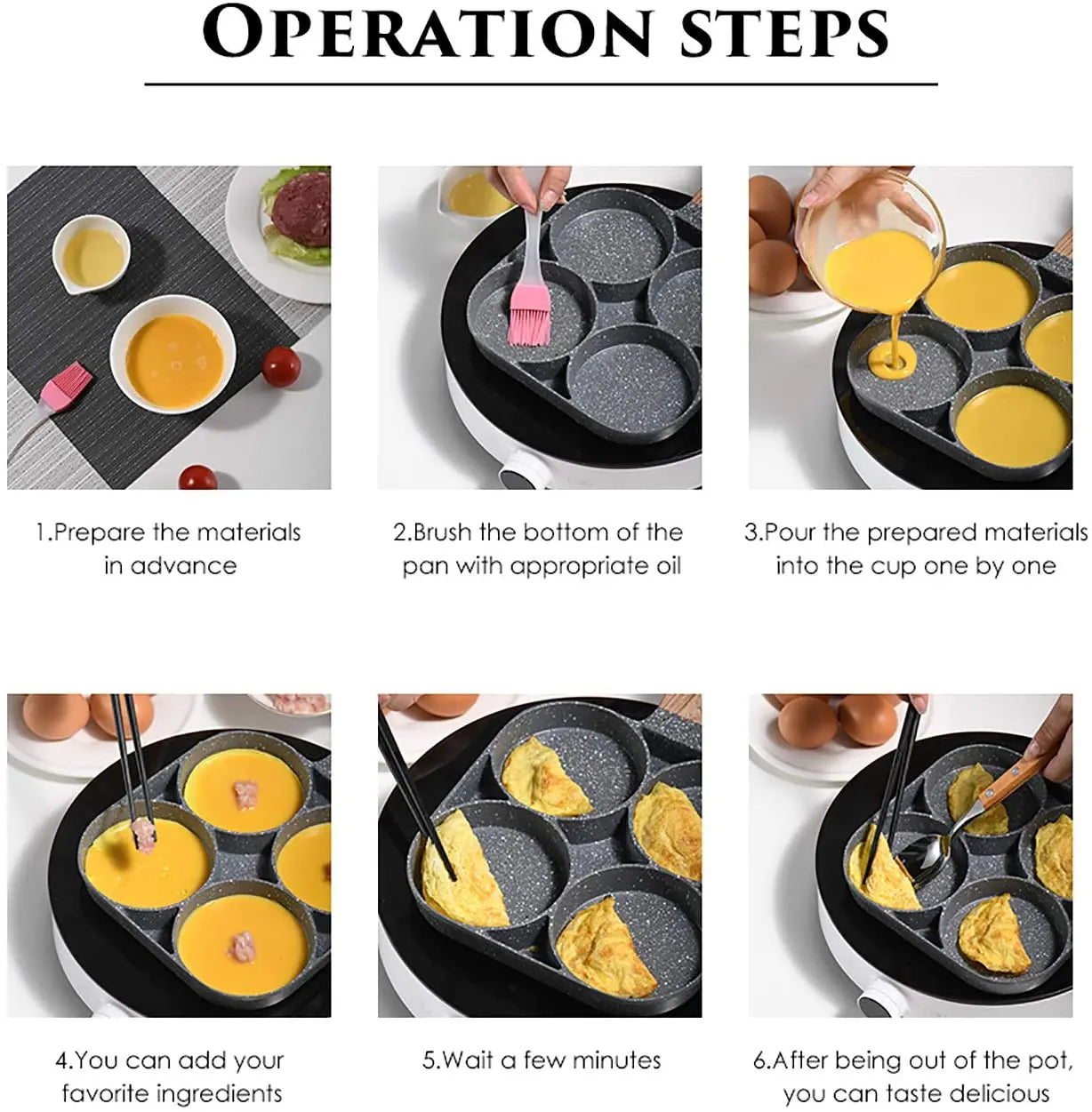 OPERATION STEPS

1.Prepare the materials in advance

2.Brush the bottom of the pan with appropriate oil

3.Pour the prepared materials into the cup one by one

4.You can add your favorite ingredients

5.Wait a few minutes

6.After being out of the pot, you can taste delicious