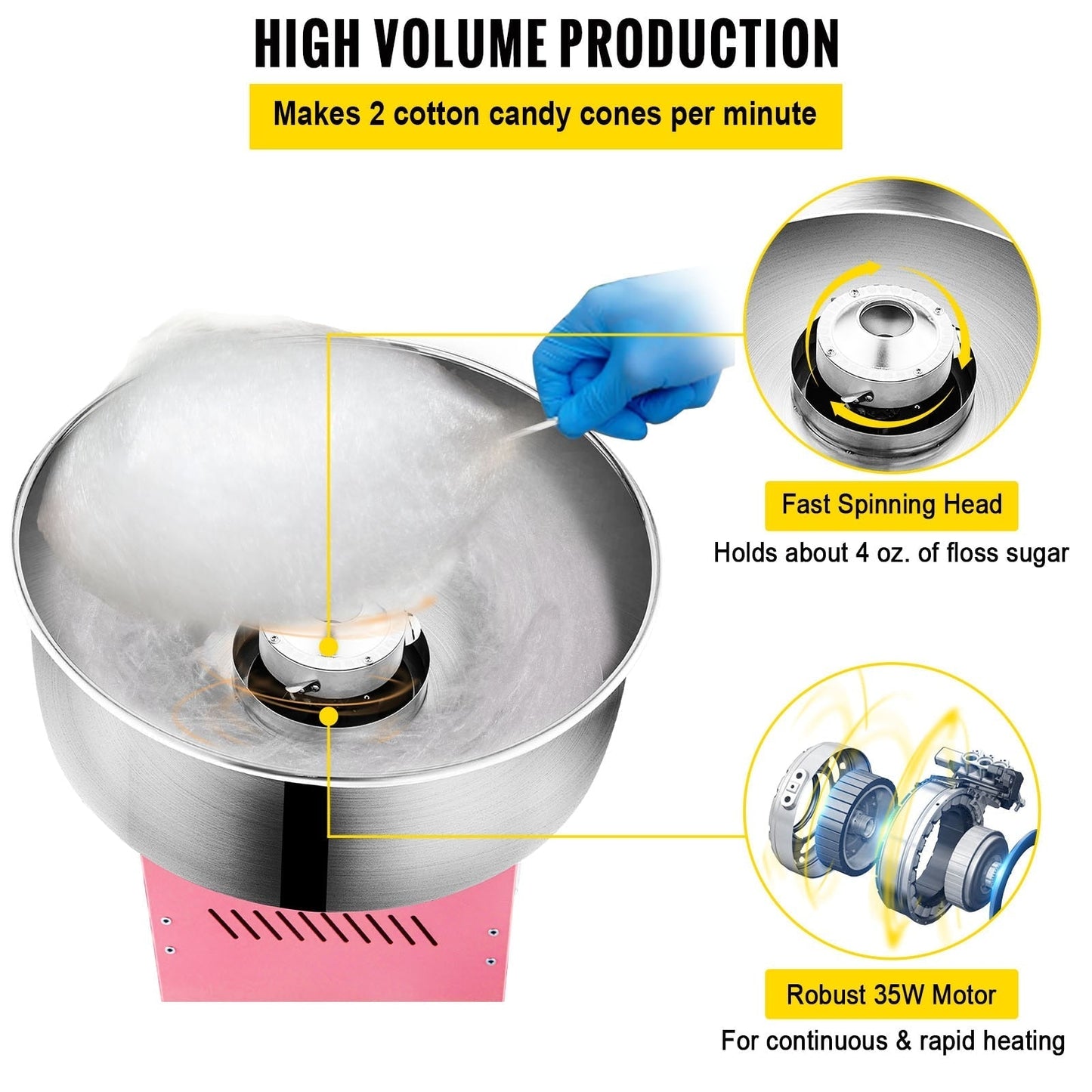 HIGH VOLUME PRODUCTION

Makes 2 cotton candy cones per minute

Fast Spinning Head

Holds about 4 oz. of floss sugar

Robust 35W Motor

For continuous & rapid heating