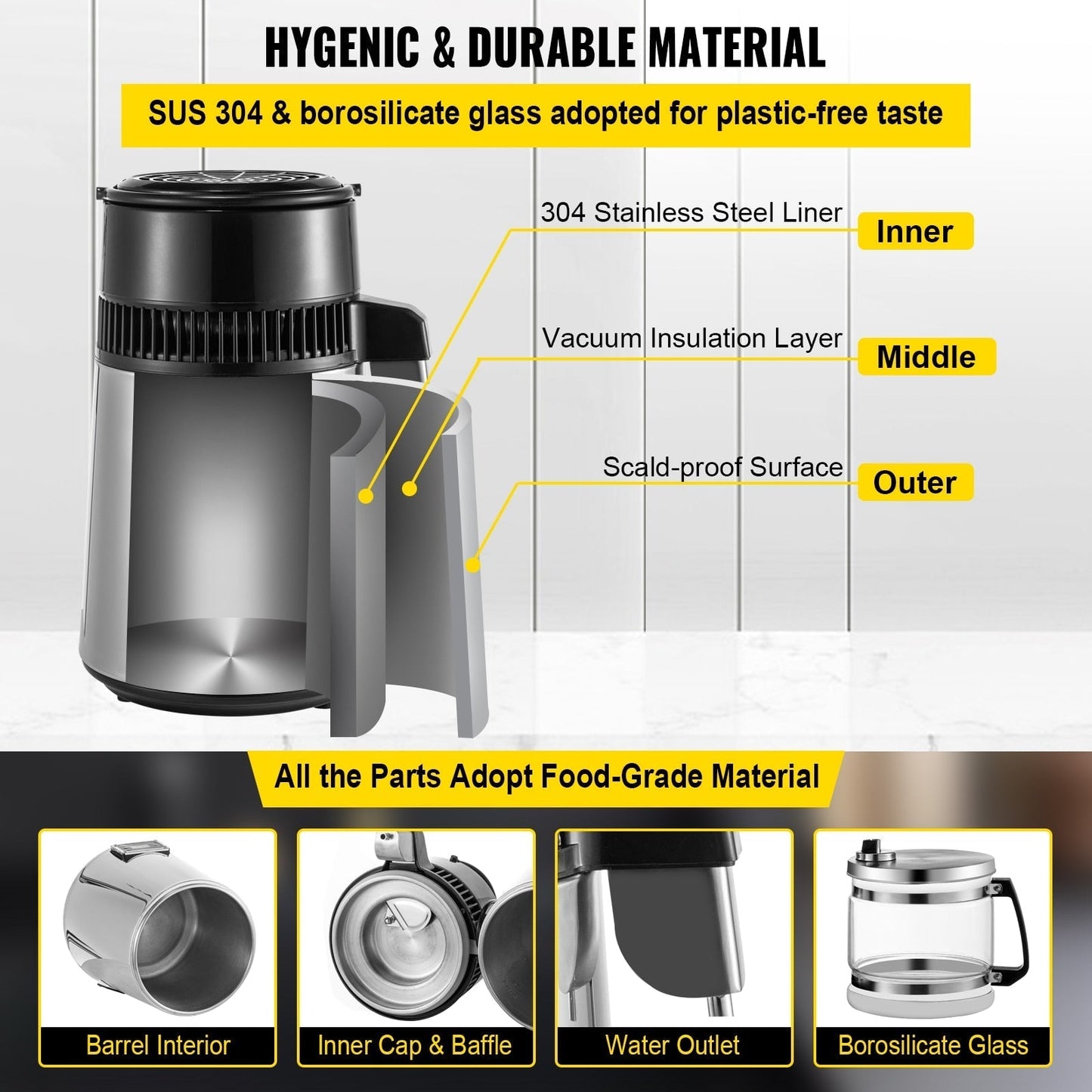 HYGENIC & DURABLE MATERIAL

SUS 304 & borosilicate glass adopted for plastic-free taste

304 Stainless Steel Liner
Inner

Vacuum Insulation Layer
Middle

Scald-proof Surface
Outer

All the Parts Adopt Food-Grade Material

Barrel Interior

Inner Cap & Baffle

Water Outlet

Borosilicate Glass