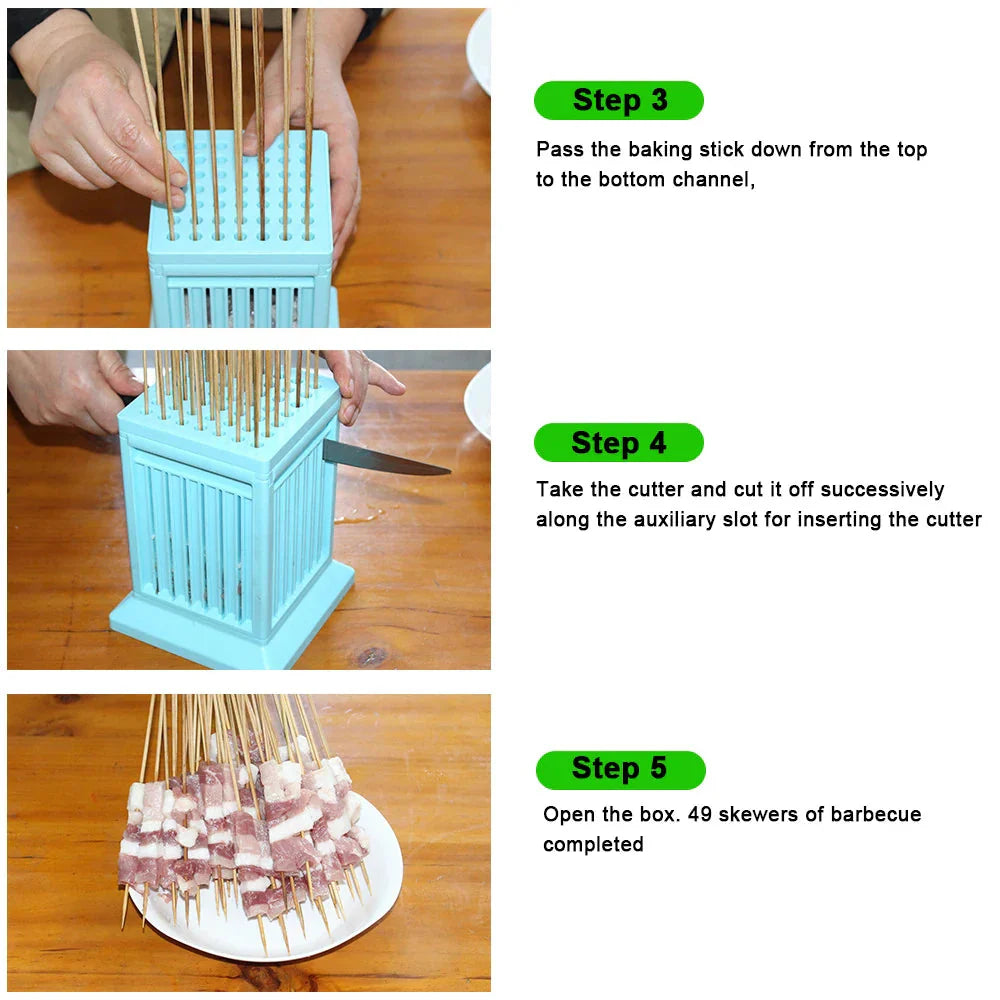 Step 3

Pass the baking stick down from the top to the bottom channel,

Step 4

Take the cutter and cut it off successively along the auxiliary slot for inserting the cutter

Step 5

Open the box. 49 skewers of barbecue completed