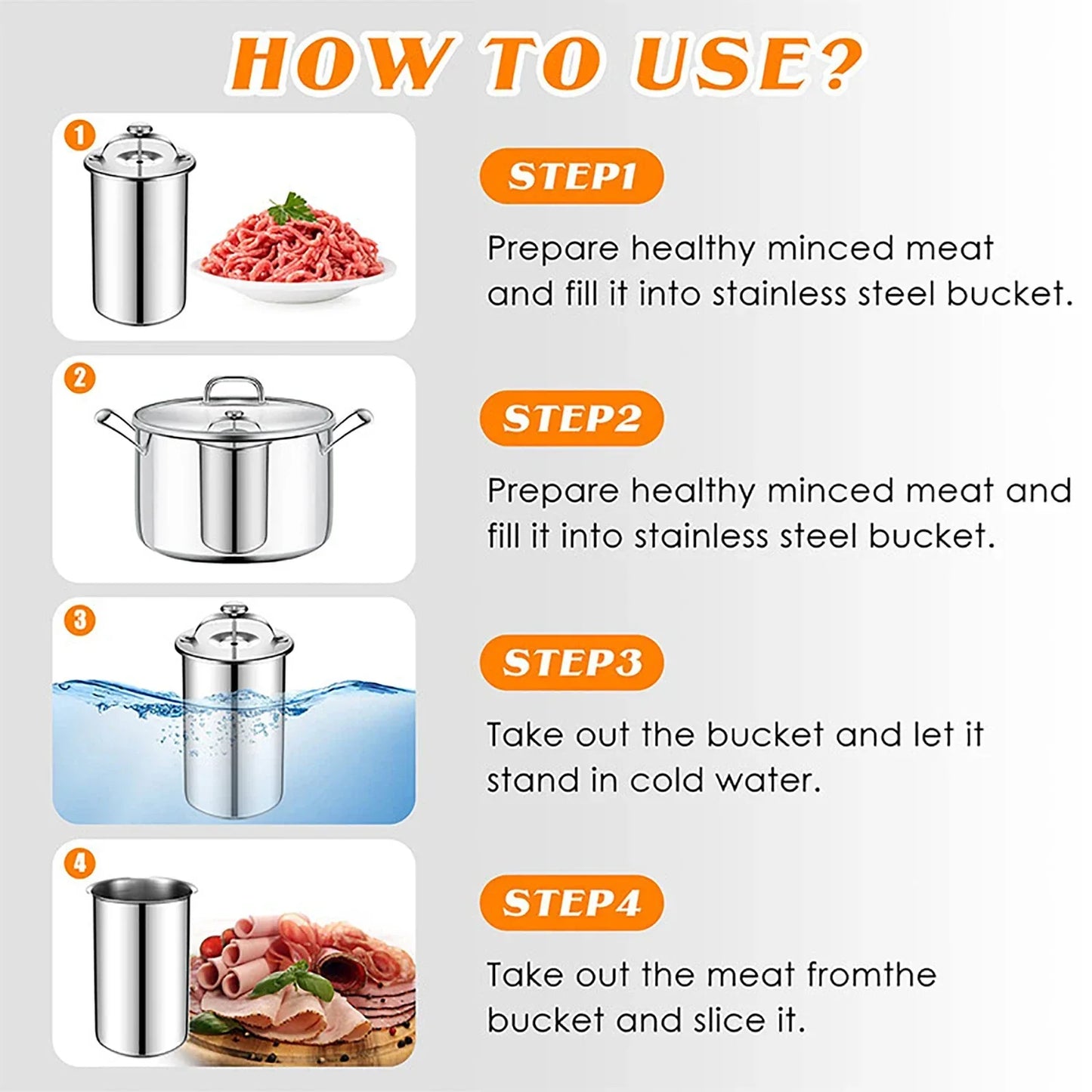 HOW TO USE?

1

STEP1

Prepare healthy minced meat and fill it into stainless steel bucket.

2

STEP2

Prepare healthy minced meat and fill it into stainless steel bucket.

3

STEP3

Take out the bucket and let it stand in cold water.

4

STEP4

Take out the meat fromthe bucket and slice it.